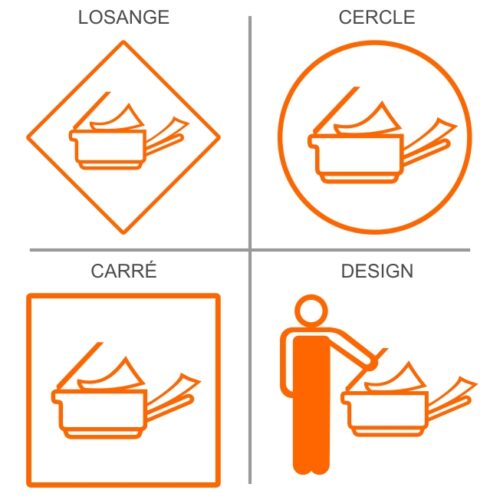 LOSANGE

CERCLE

CARRÉ

DESIGN